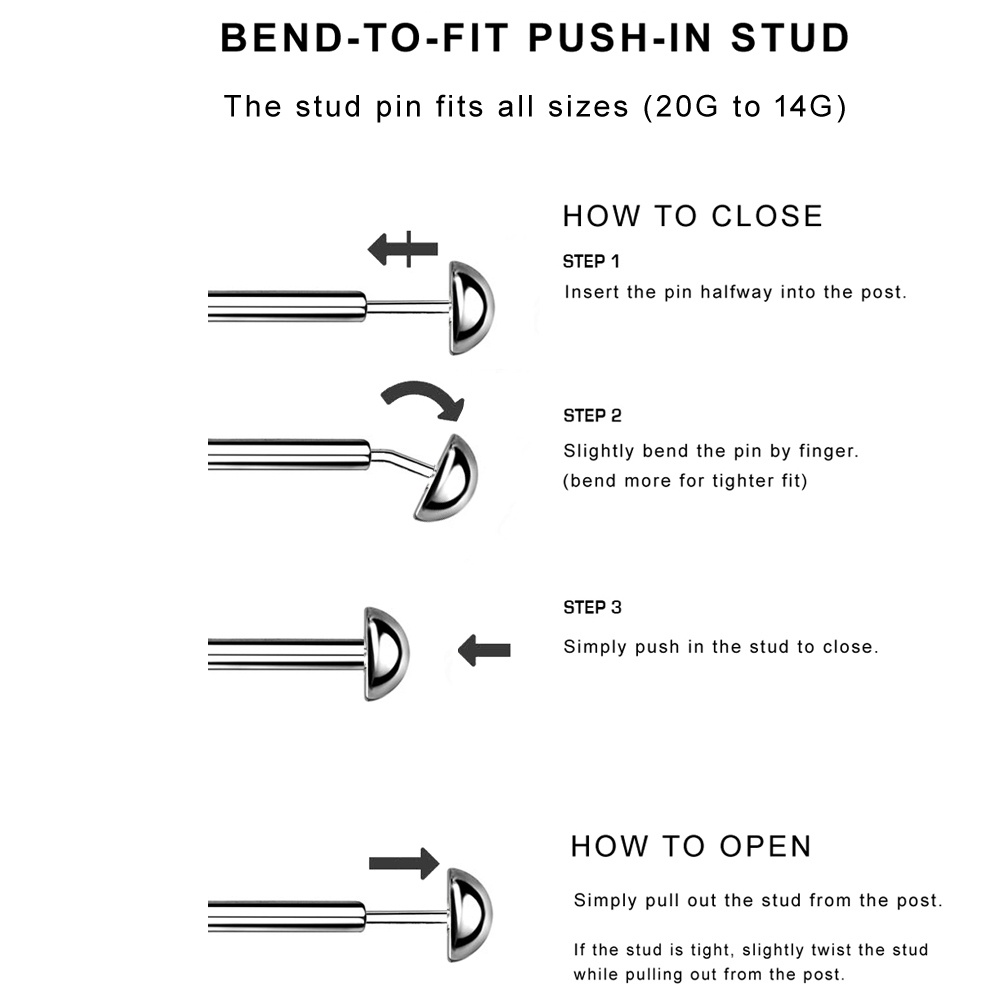 BEND-TO-FIT PUSH-IN STUD

The stud pin fits all sizes (20G to 14G)

HOW TO CLOSE

STEP 1
Insert the pin halfway into the post.

STEP 2
Slightly bend the pin by finger.
(bend more for tighter fit)

STEP 3
Simply push in the stud to close.

HOW TO OPEN

Simply pull out the stud from the post.

If the stud is tight, slightly twist the stud while pulling out from the post.