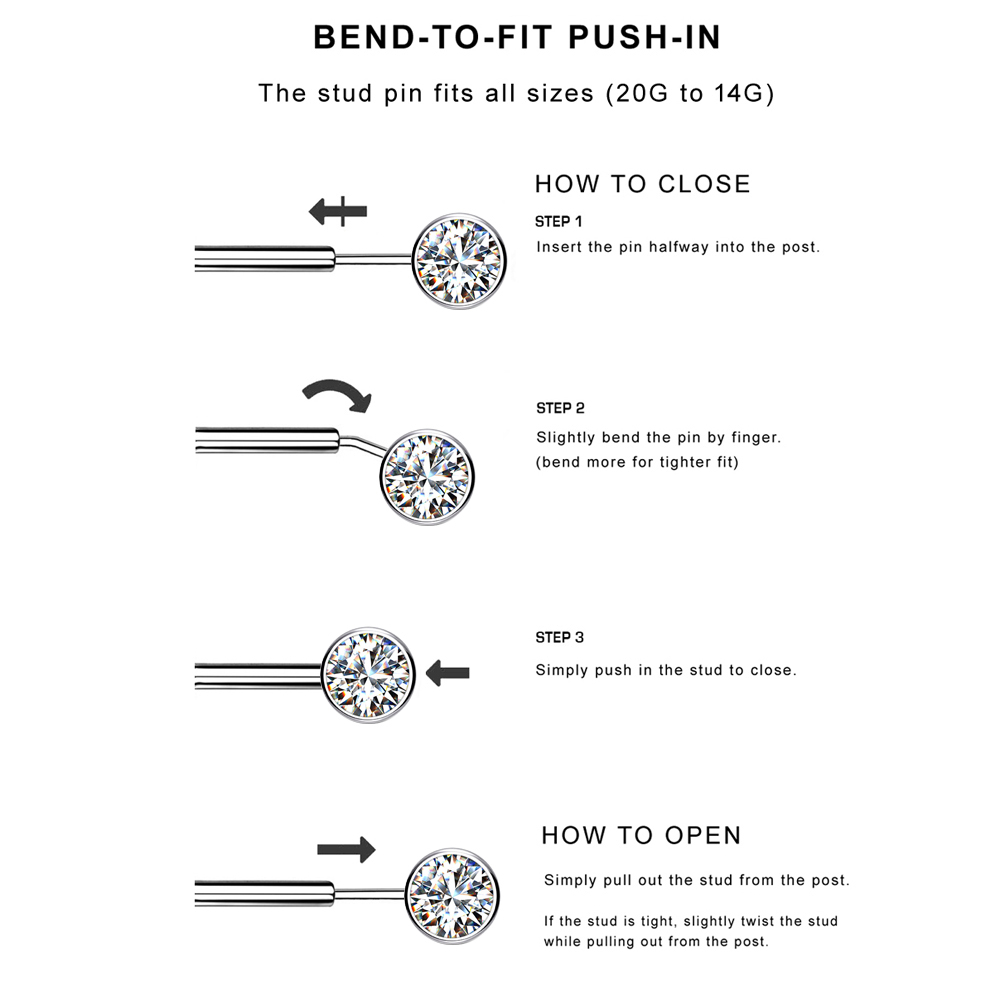 BEND-TO-FIT PUSH-IN

The stud pin fits all sizes (20G to 14G)

HOW TO CLOSE

STEP 1

Insert the pin halfway into the post.

STEP 2

Slightly bend the pin by finger.
(bend more for tighter fit)

STEP 3

Simply push in the stud to close.

HOW TO OPEN

Simply pull out the stud from the post.

If the stud is tight, slightly twist the stud while pulling out from the post.