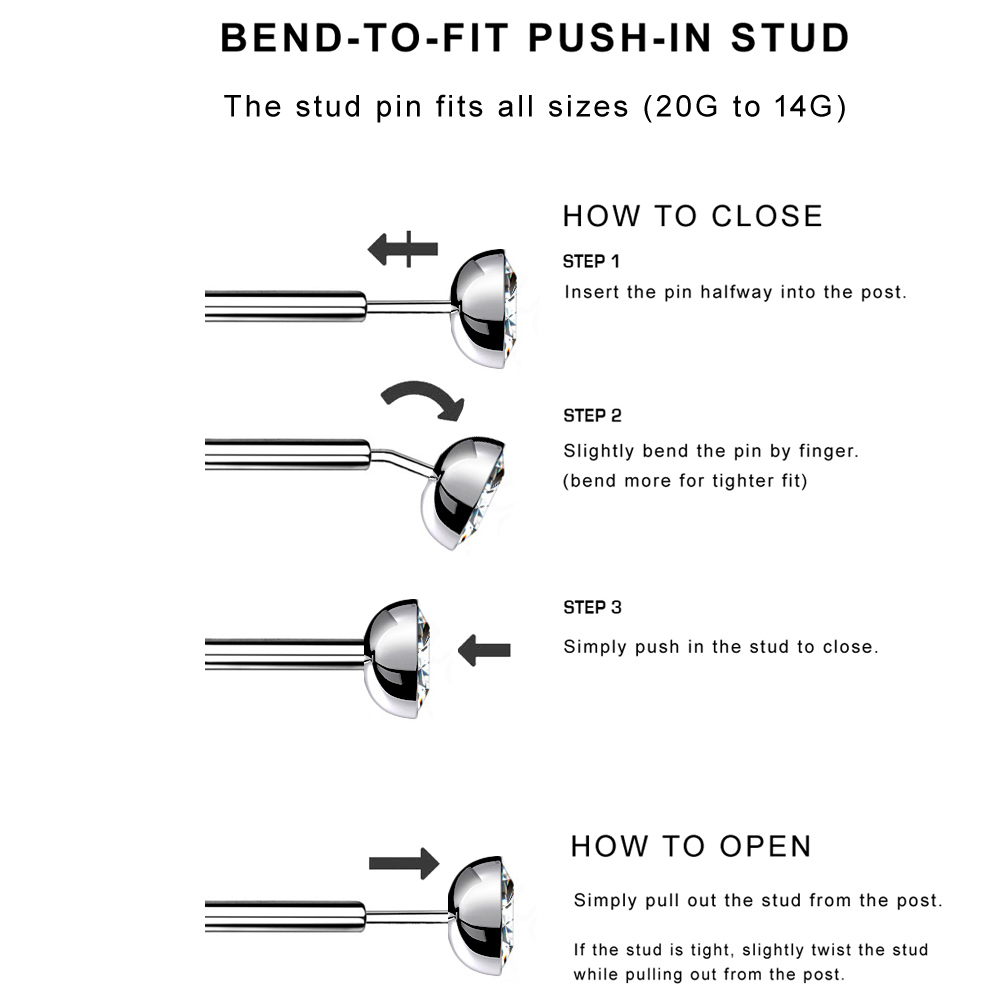 BEND-TO-FIT PUSH-IN STUD

The stud pin fits all sizes (20G to 14G)

HOW TO CLOSE

STEP 1
Insert the pin halfway into the post.

STEP 2
Slightly bend the pin by finger.
(bend more for tighter fit)

STEP 3
Simply push in the stud to close.

HOW TO OPEN

Simply pull out the stud from the post.

If the stud is tight, slightly twist the stud while pulling out from the post.