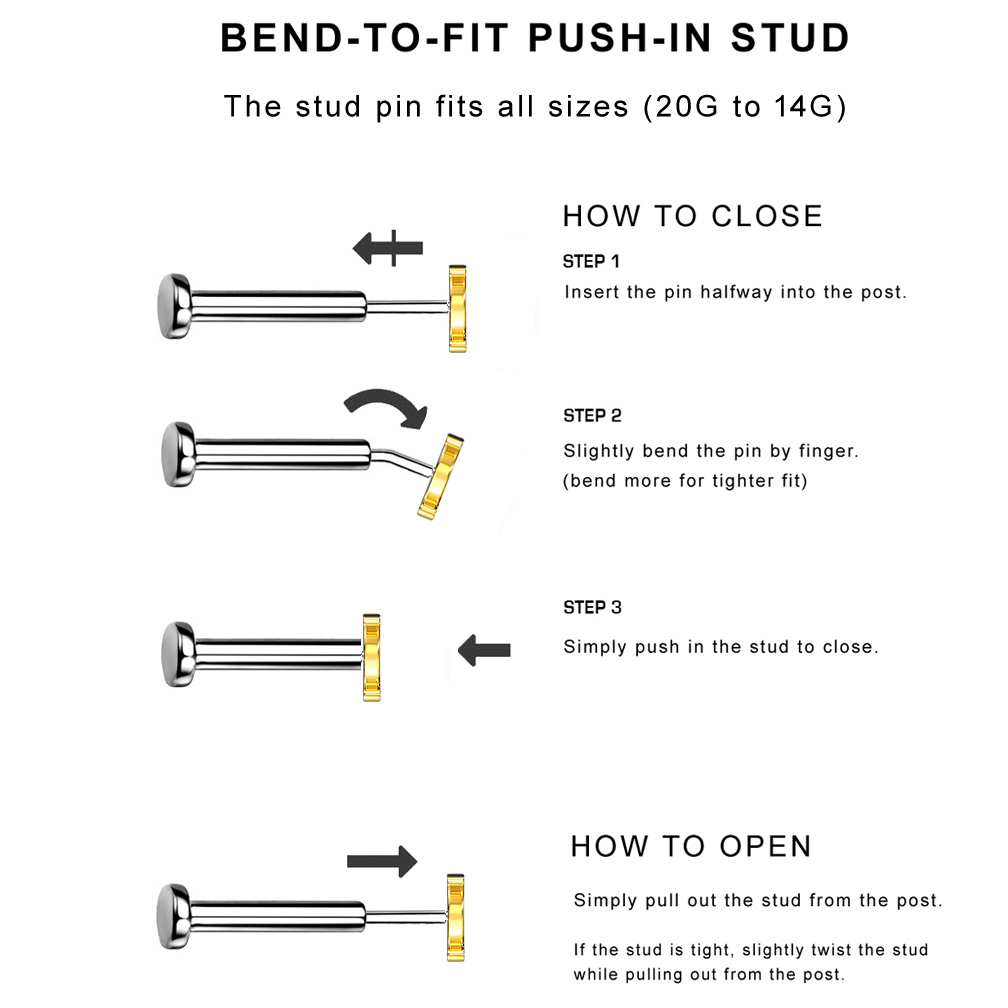 BEND-TO-FIT PUSH-IN STUD

The stud pin fits all sizes (20G to 14G)

HOW TO CLOSE

STEP 1
Insert the pin halfway into the post.

STEP 2
Slightly bend the pin by finger.
(bend more for tighter fit)

STEP 3
Simply push in the stud to close.

HOW TO OPEN

Simply pull out the stud from the post.

If the stud is tight, slightly twist the stud while pulling out from the post.