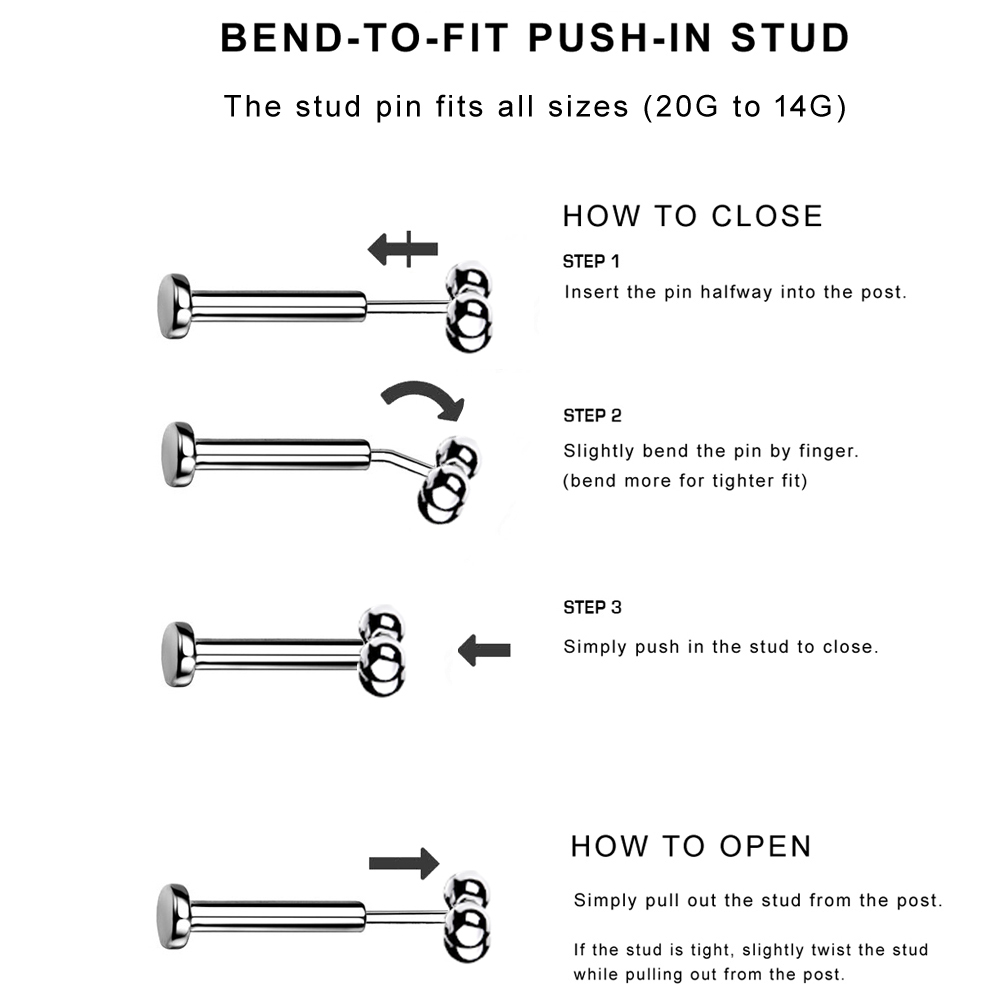 BEND-TO-FIT PUSH-IN STUD

The stud pin fits all sizes (20G to 14G)

HOW TO CLOSE

STEP 1
Insert the pin halfway into the post.

STEP 2
Slightly bend the pin by finger.
(bend more for tighter fit)

STEP 3
Simply push in the stud to close.

HOW TO OPEN

Simply pull out the stud from the post.

If the stud is tight, slightly twist the stud while pulling out from the post.