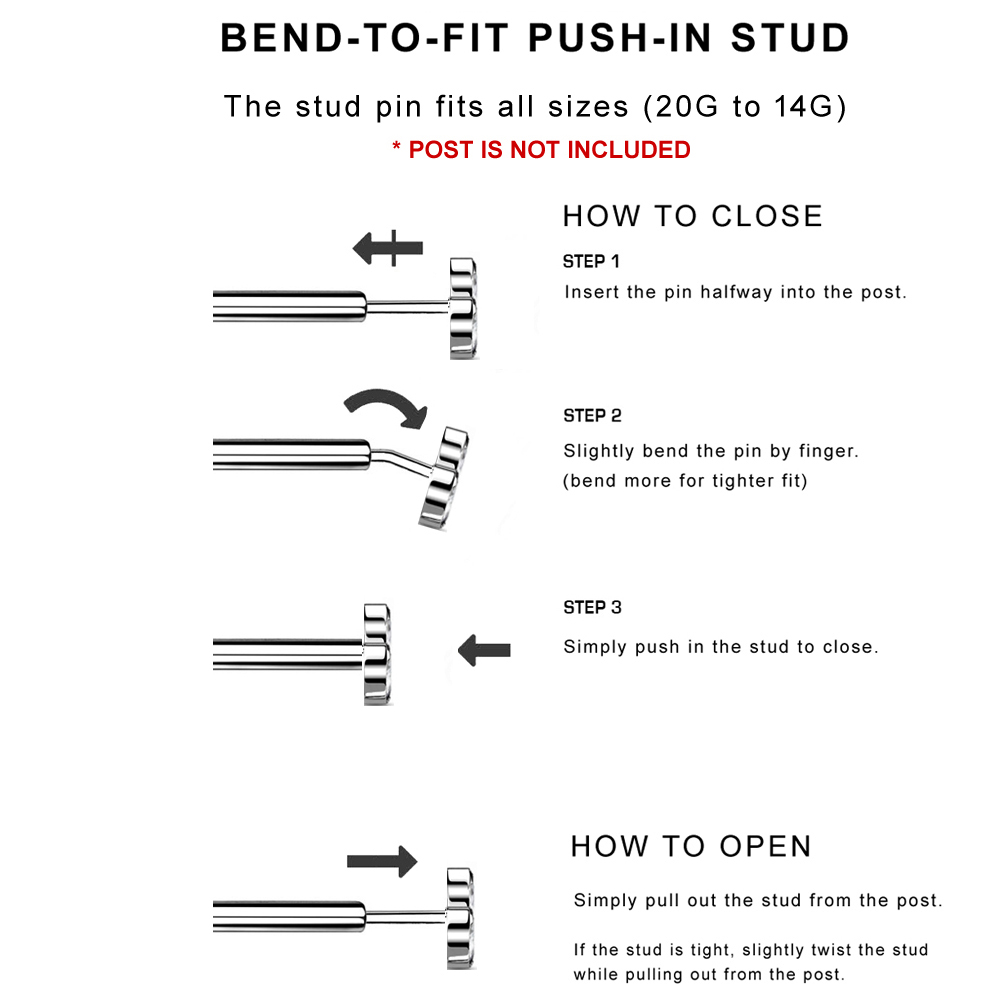 BEND-TO-FIT PUSH-IN STUD

The stud pin fits all sizes (20G to 14G)

* POST IS NOT INCLUDED

HOW TO CLOSE

STEP 1

Insert the pin halfway into the post.

STEP 2

Slightly bend the pin by finger.
(bend more for tighter fit)

STEP 3

Simply push in the stud to close.

HOW TO OPEN

Simply pull out the stud from the post.

If the stud is tight, slightly twist the stud while pulling out from the post.