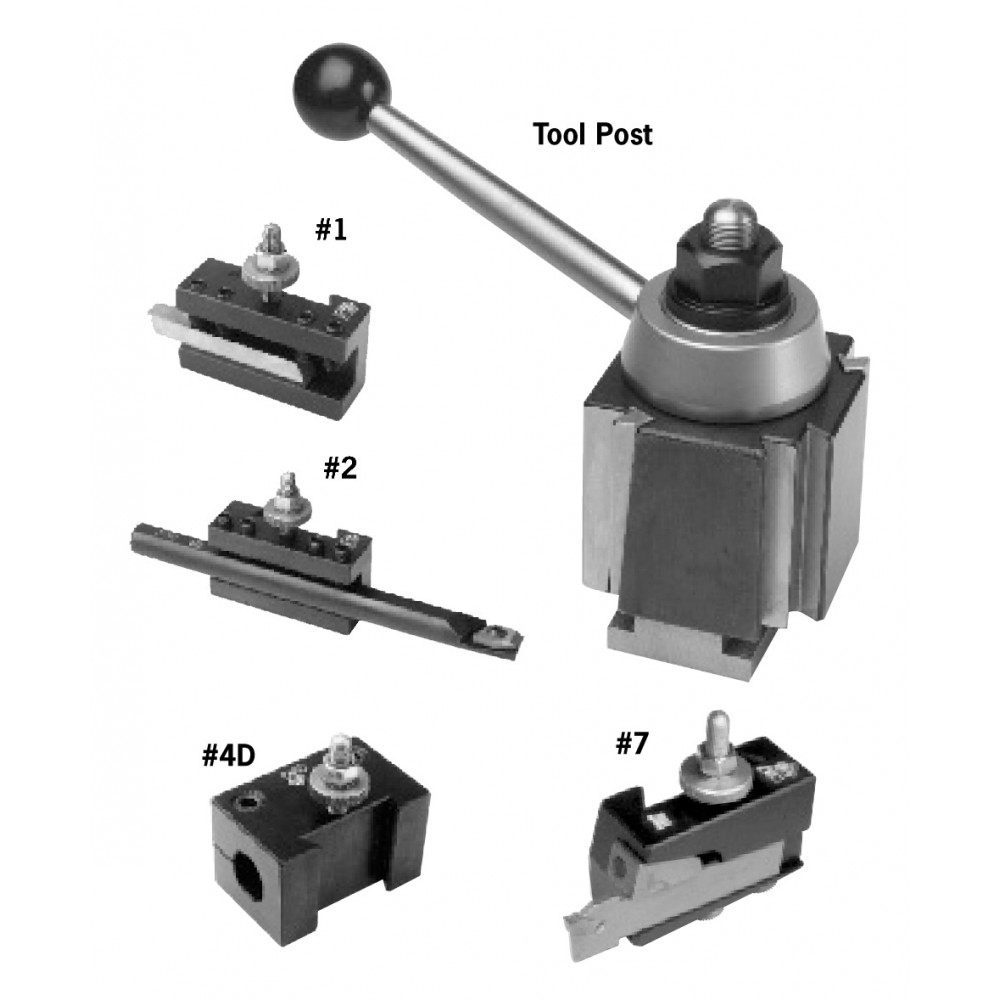 Tool Post

#1

#2

#4D

#7