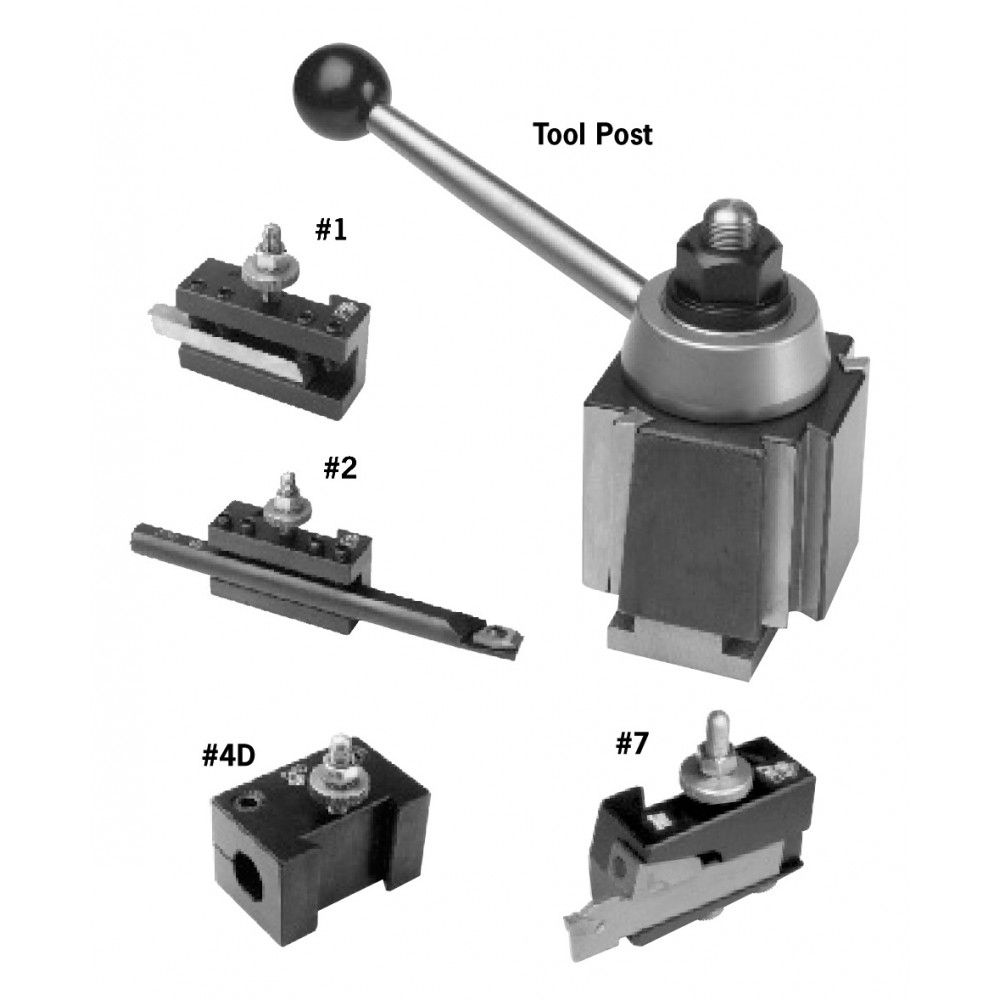 Tool Post

#1

#2

#4D

#7