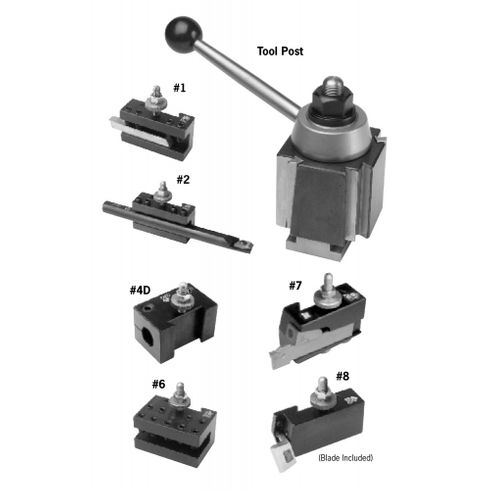 Tool Post

#1

#2

#4D

#7

#6

#8

(Blade Included)