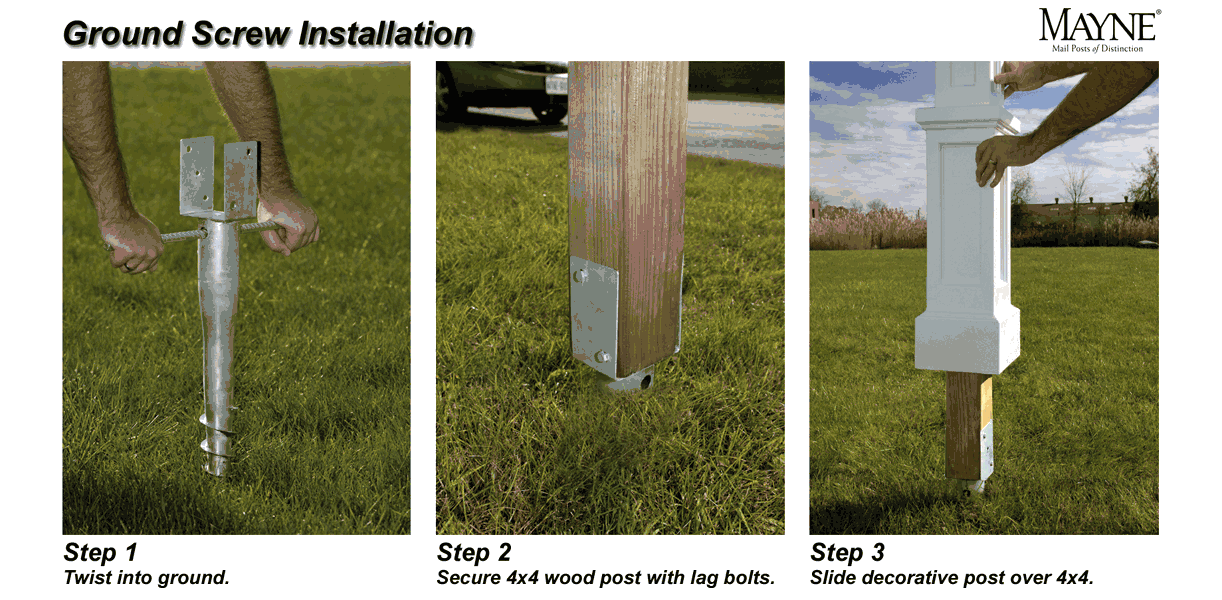 Ground Screw Installation

MAYNE®
Mail Posts of Distinction

Step 1
Twist into ground.

Step 2
Secure 4x4 wood post with lag bolts.

Step 3
Slide decorative post over 4x4.