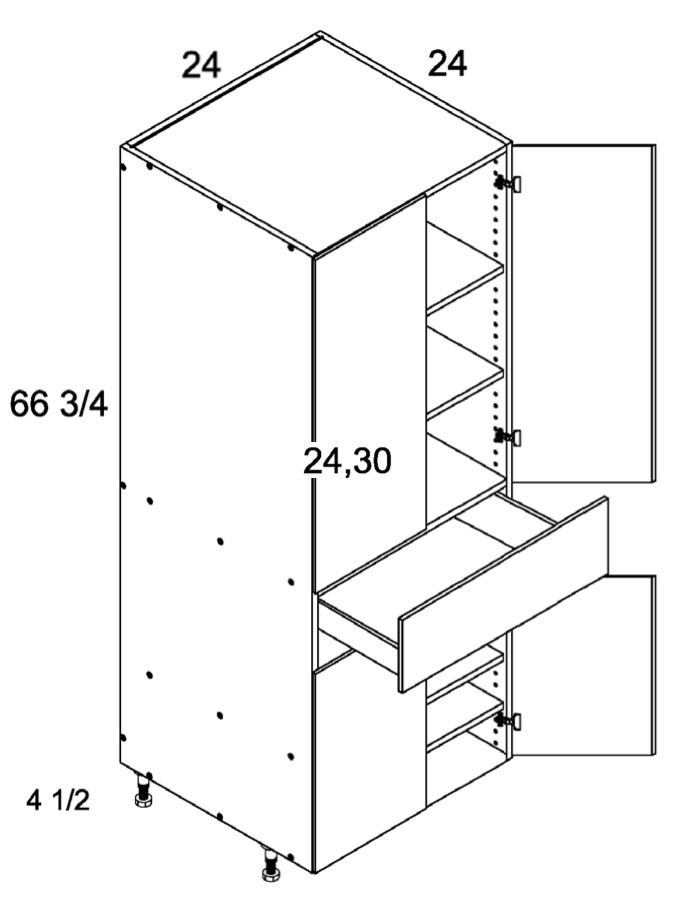 24
24
66 3/4
24,30
4 1/2