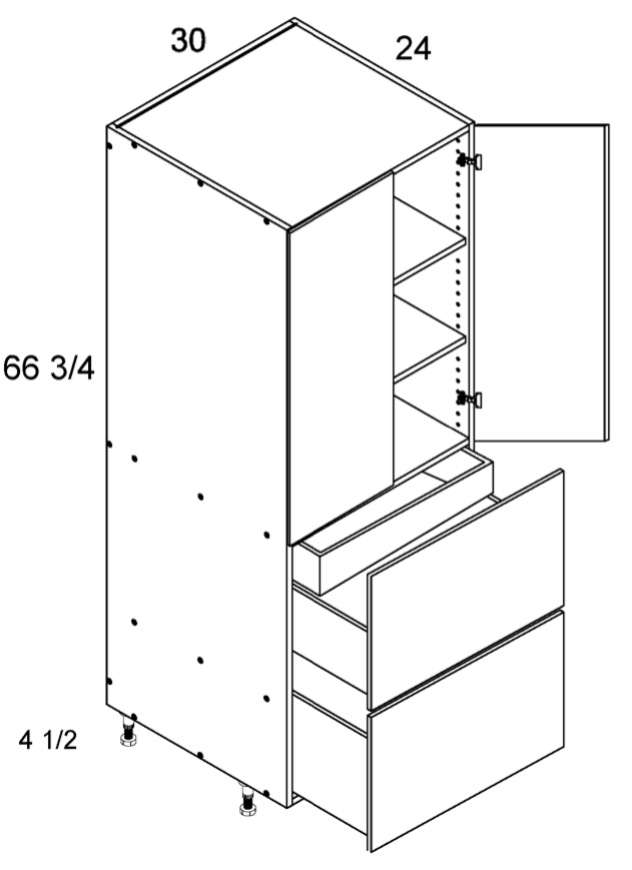 30

24

66 3/4

4 1/2