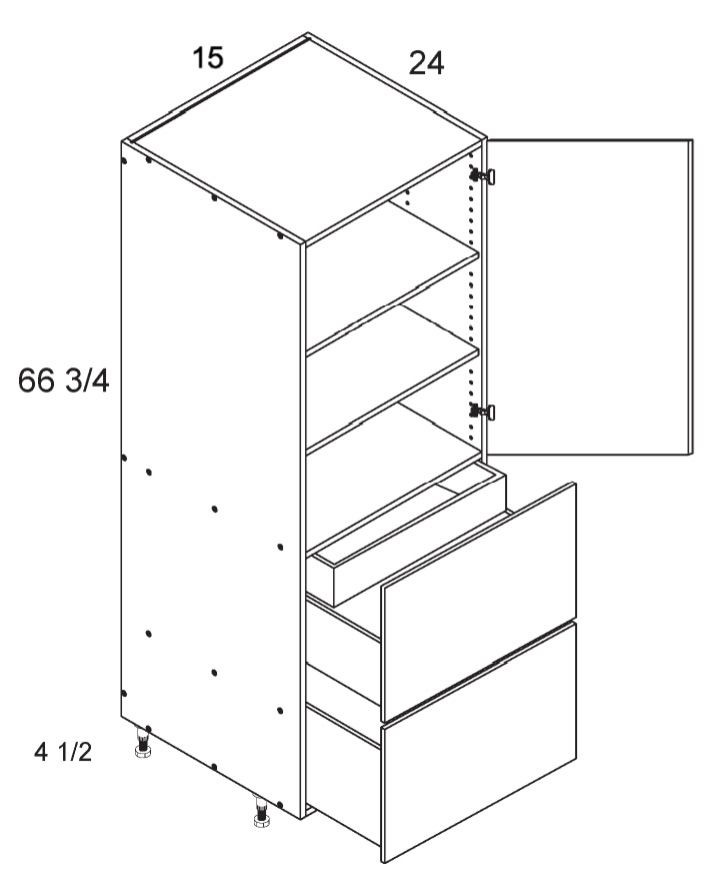 15
24
66 3/4
4 1/2