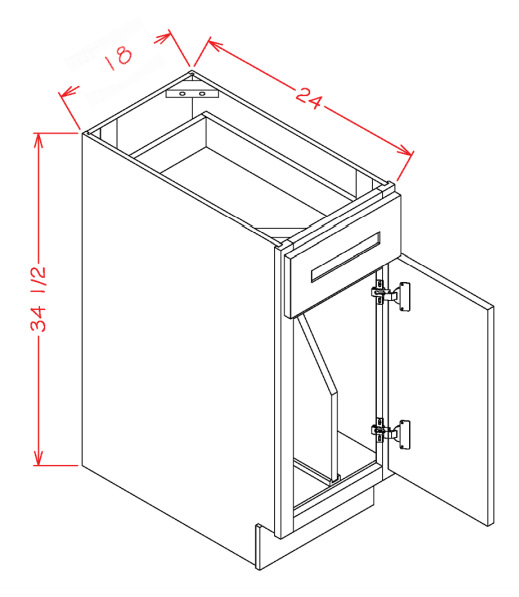 18
24
34 1/2