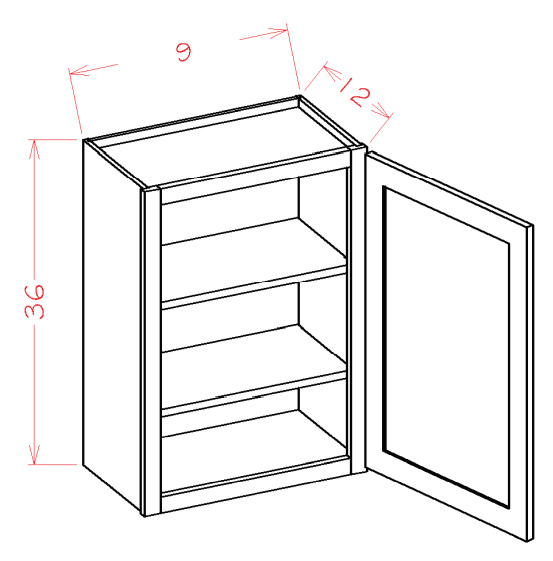 9

12

36