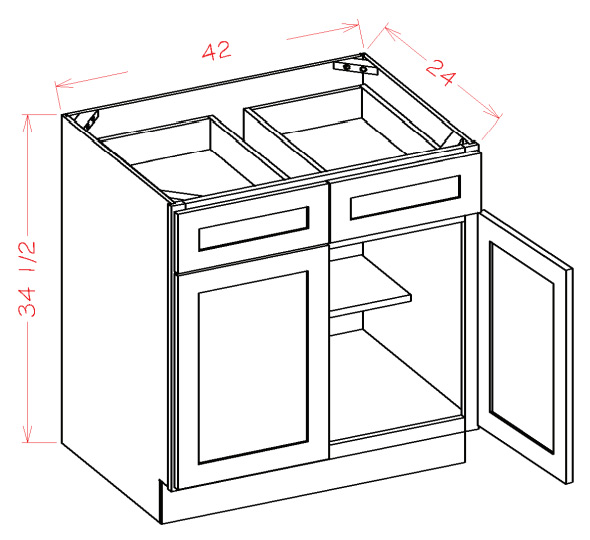 42

24

34 1/2