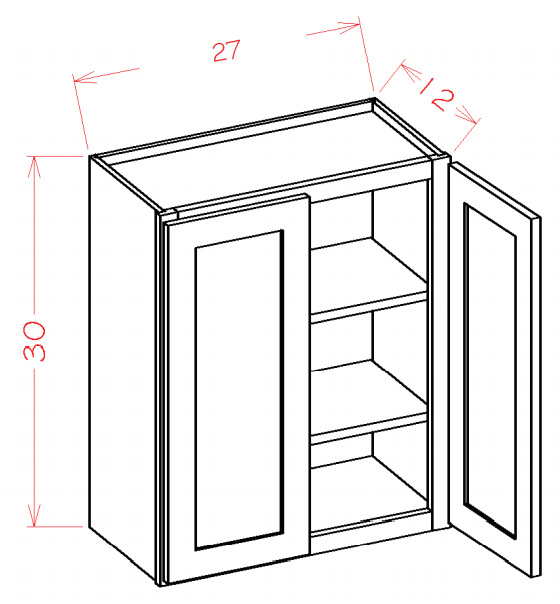 27
12
30