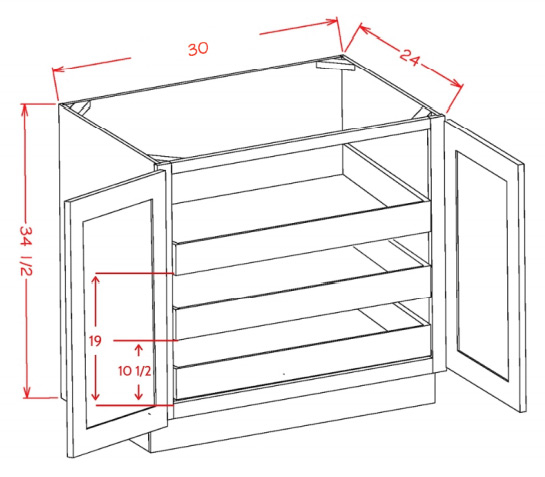 30

24

34 1/2

19

10 1/2