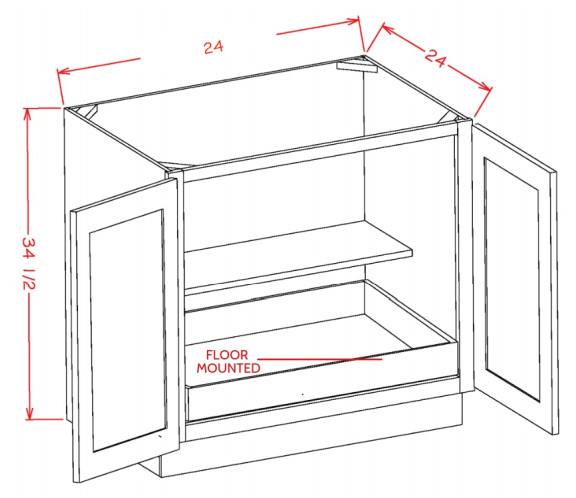 24
24
34 1/2
FLOOR
MOUNTED