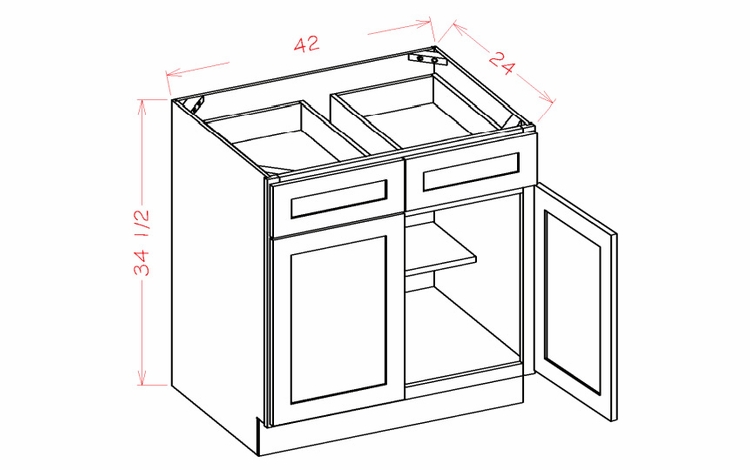 42

24

34 1/2