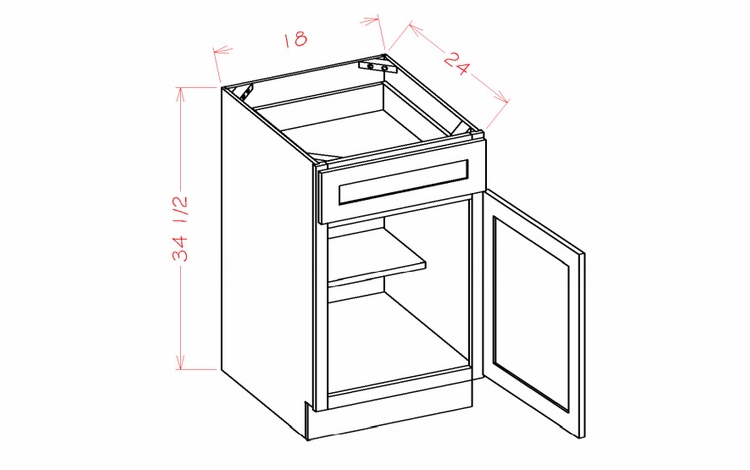 18
24
34 1/2