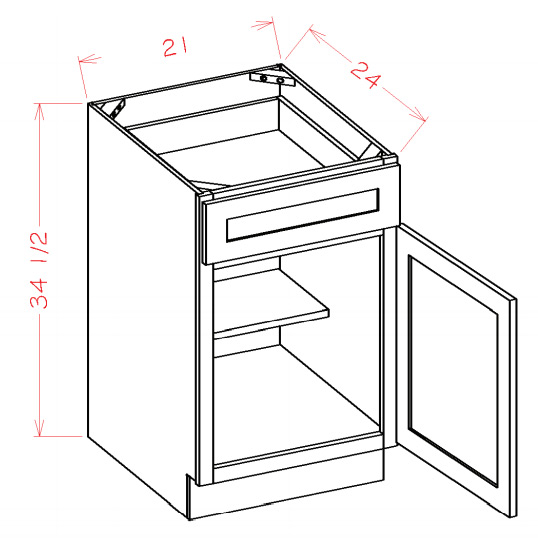 21

24

34 1/2