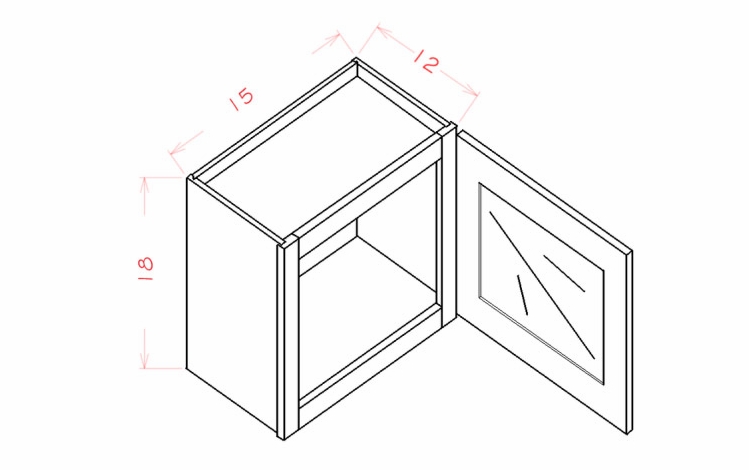 15
12
18