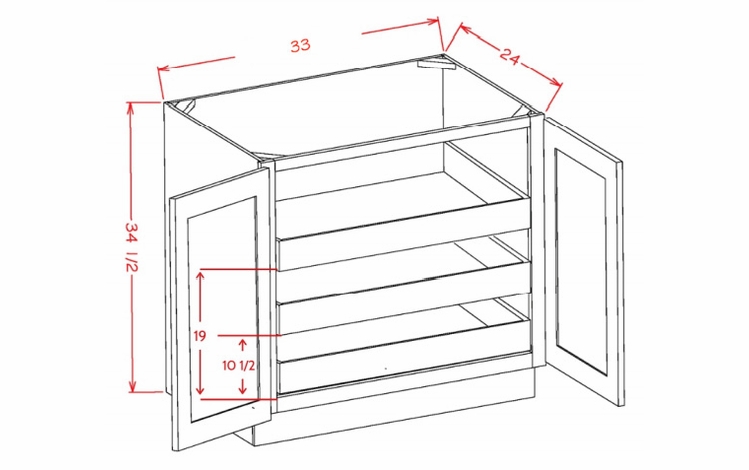 33
24
34 1/2
19
10 1/2