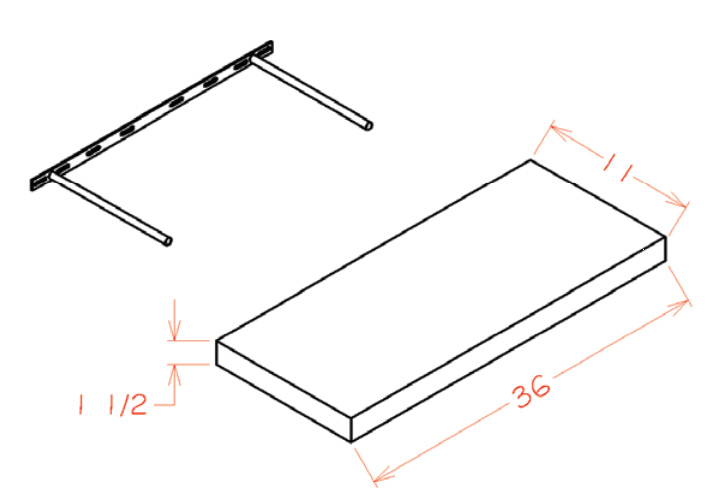 11

1 1/2

36