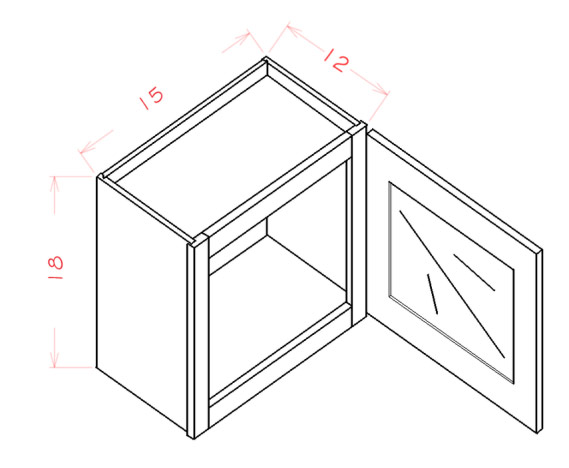 15
12
18