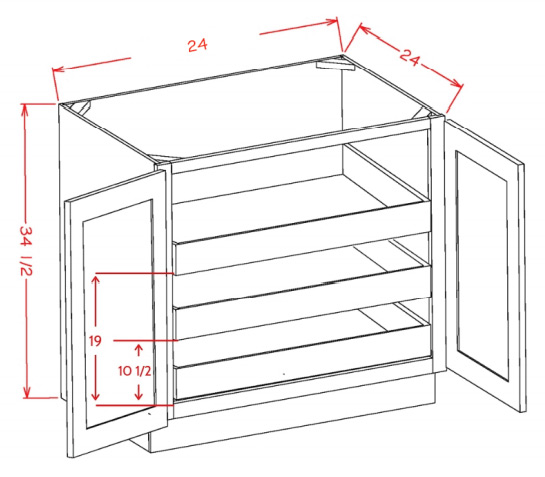 24
24
34 1/2
19
10 1/2