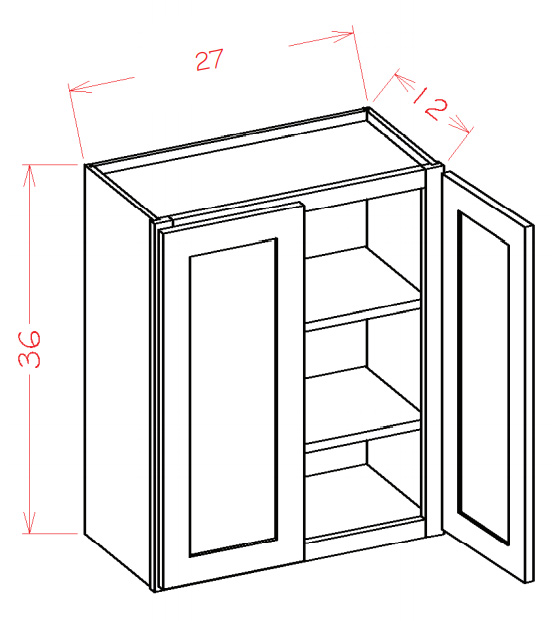 27
12
36