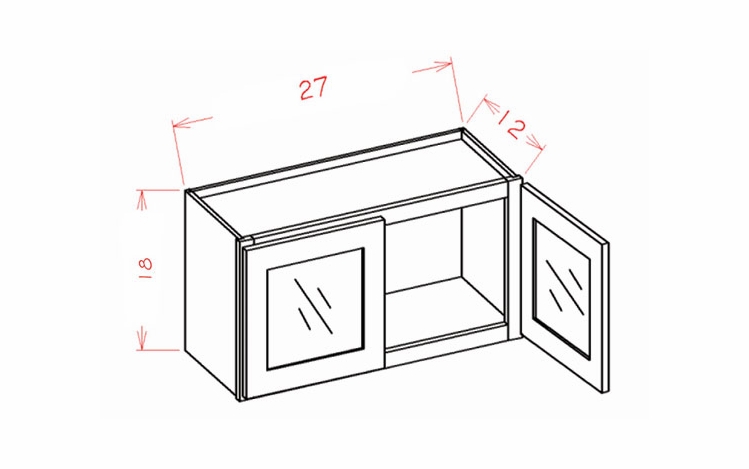 27
12
18