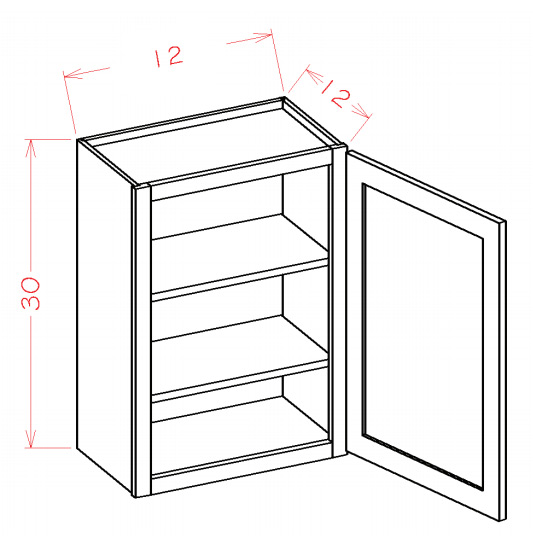 12

12

30