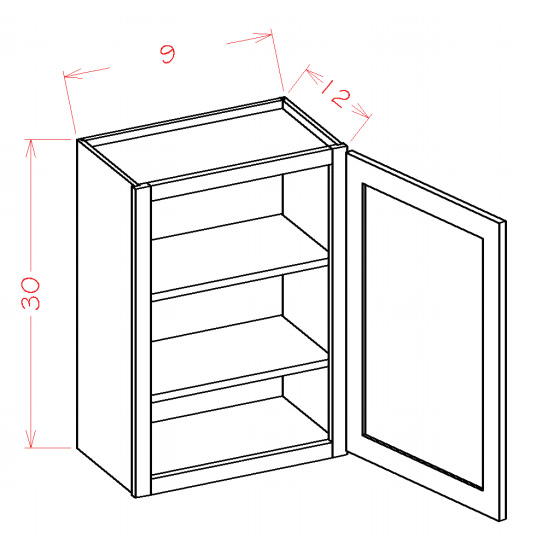 9
12
30