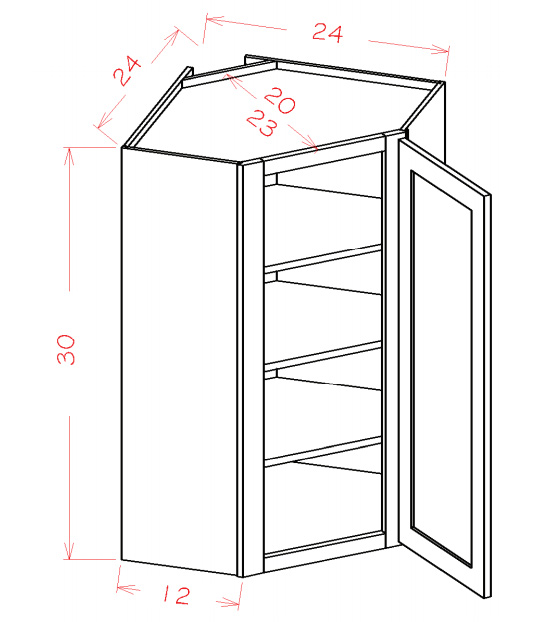 24
24
20
23
30
12