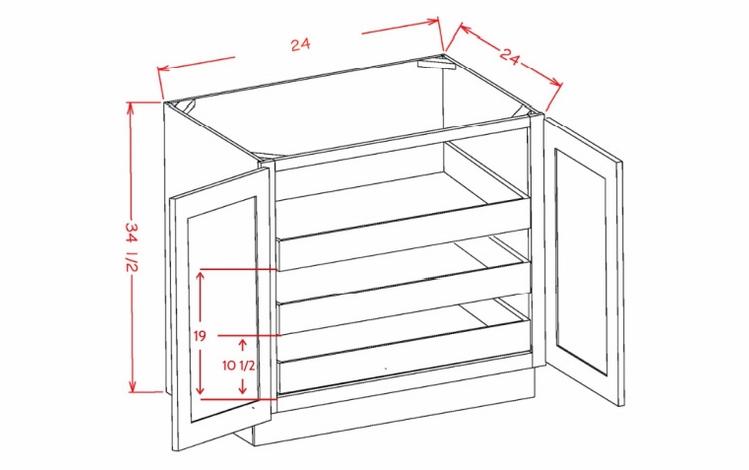 24
24
34 1/2
19
10 1/2