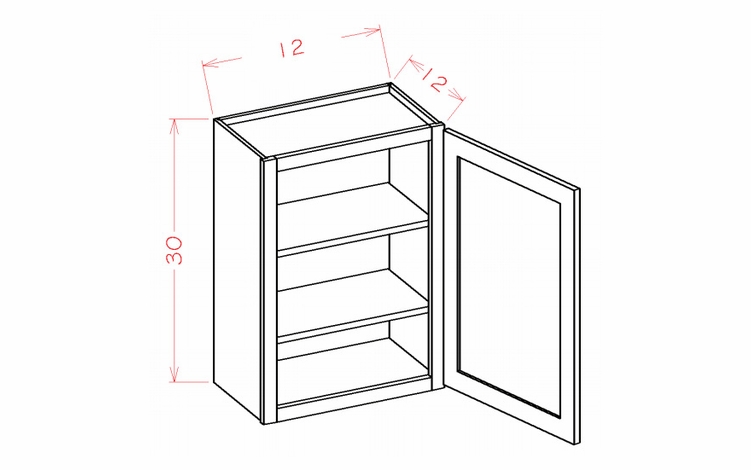 12
12
30