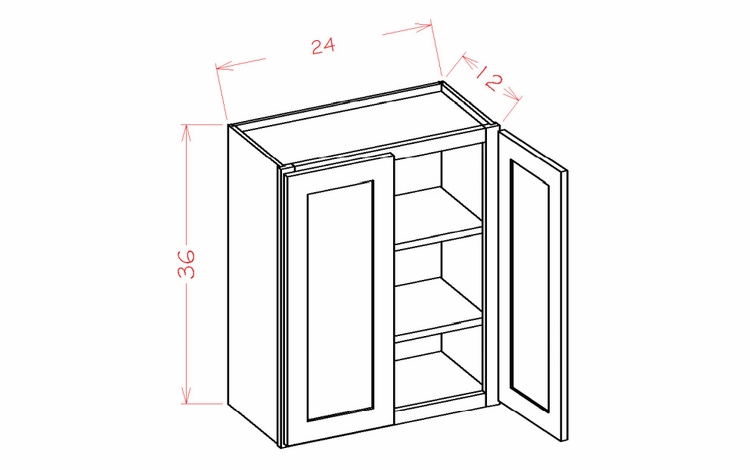 24
12
36