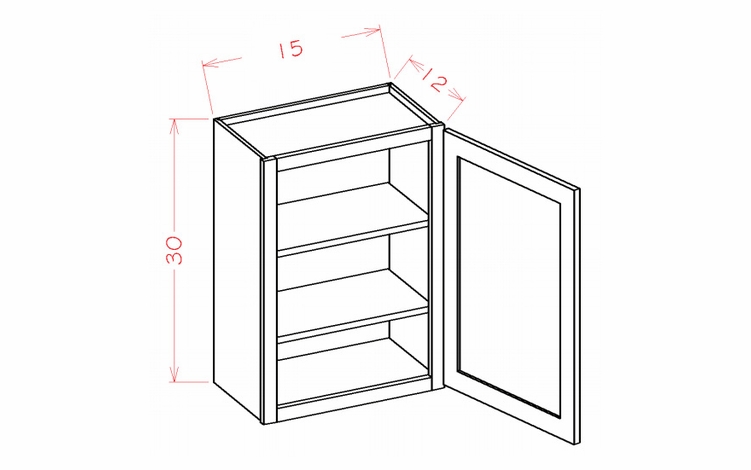 15
12
30