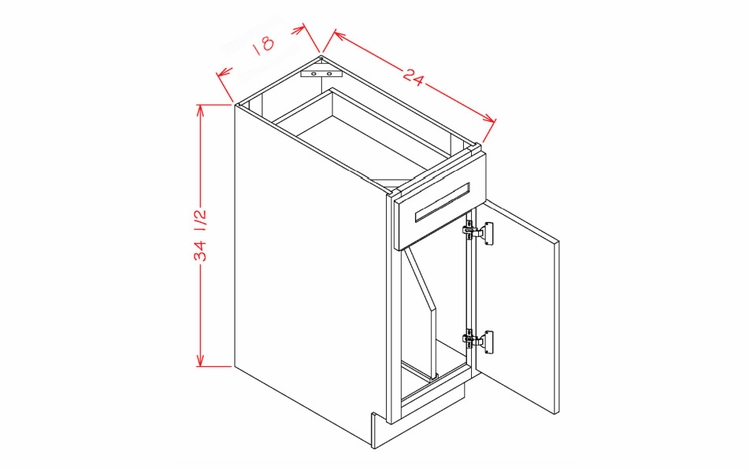 18

24

34 1/2