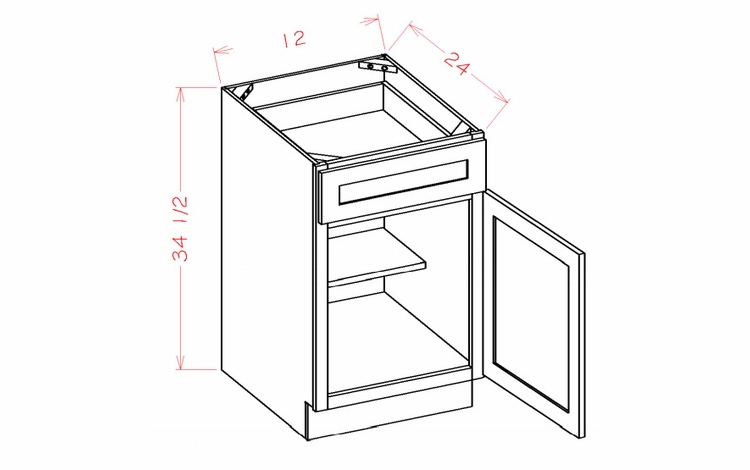 12

24

34 1/2