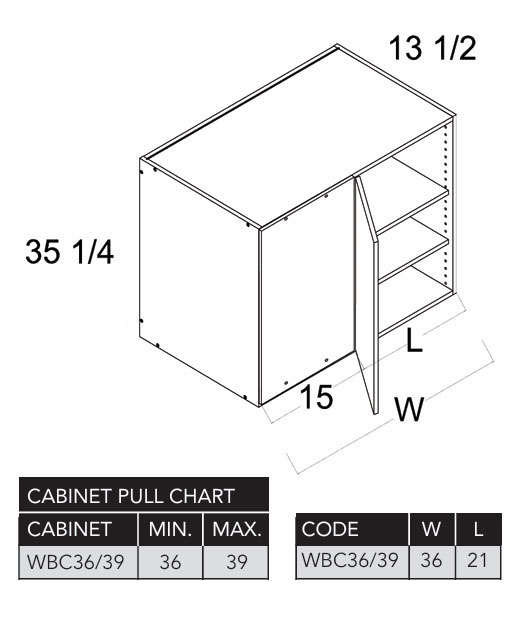 13 1/2

35 1/4

L

15

W

CABINET PULL CHART

| CABINET | MIN. | MAX. |
|---|---|---|
| WBC36/39 | 36 | 39 |

| CODE | W | L |
|---|---|---|
| WBC36/39 | 36 | 21 |