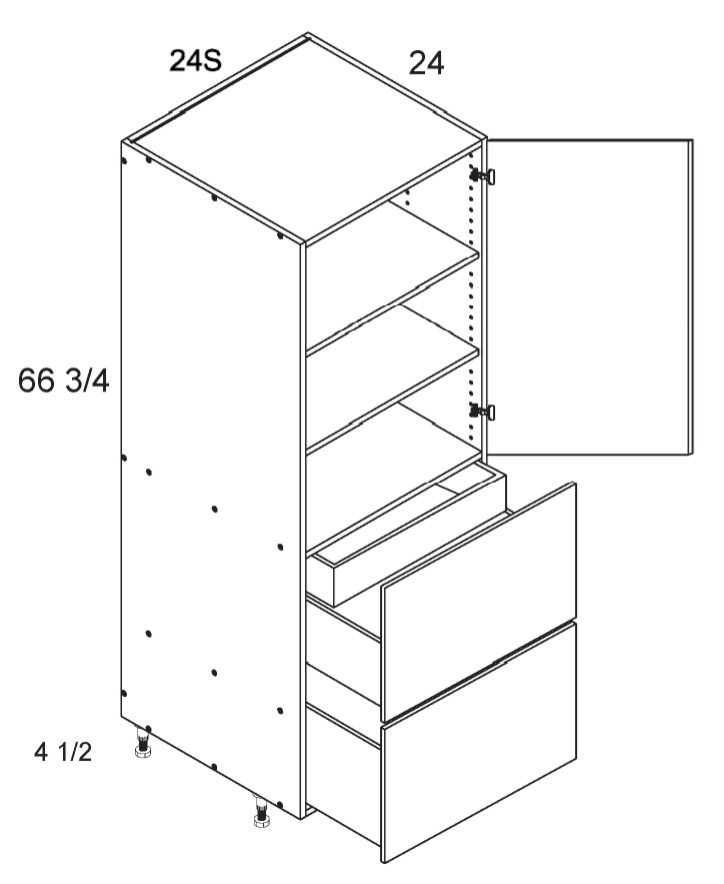 24S
24
66 3/4
4 1/2