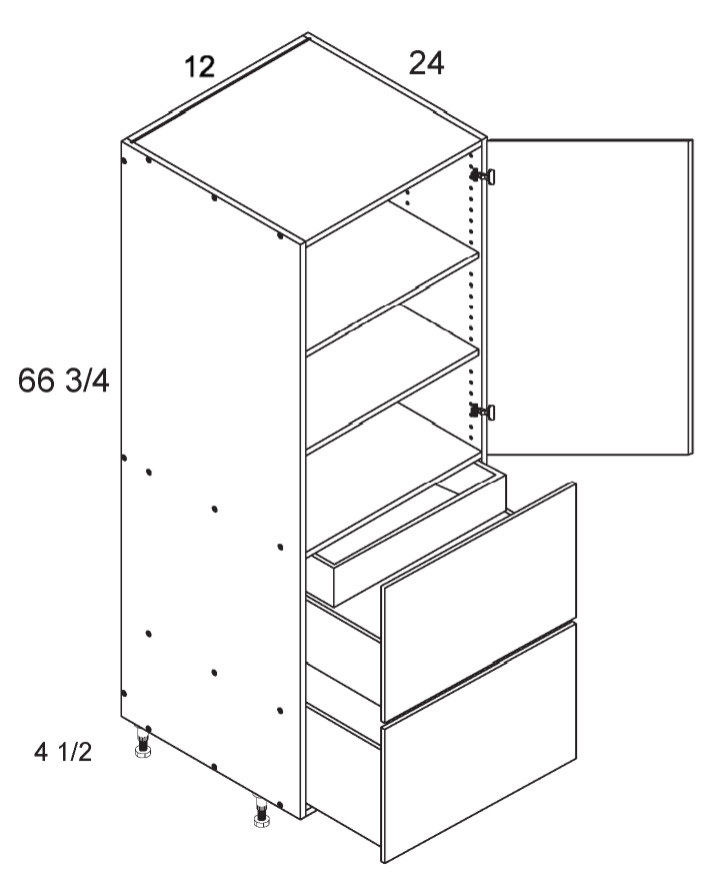 12
24
66 3/4
4 1/2