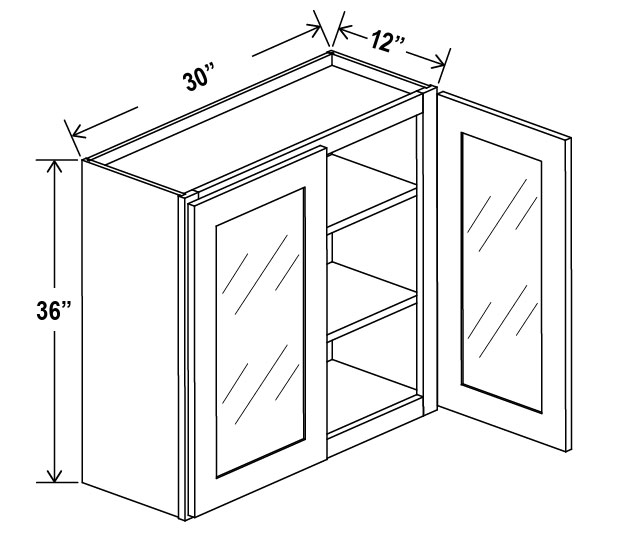 30”
12”
36”