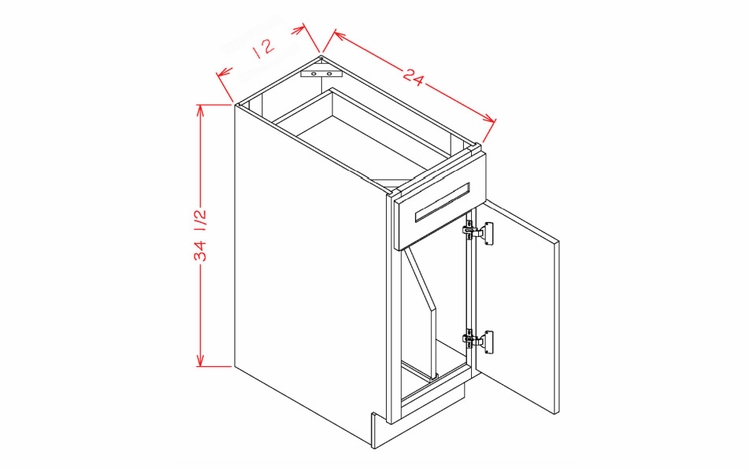 12
24
34 1/2