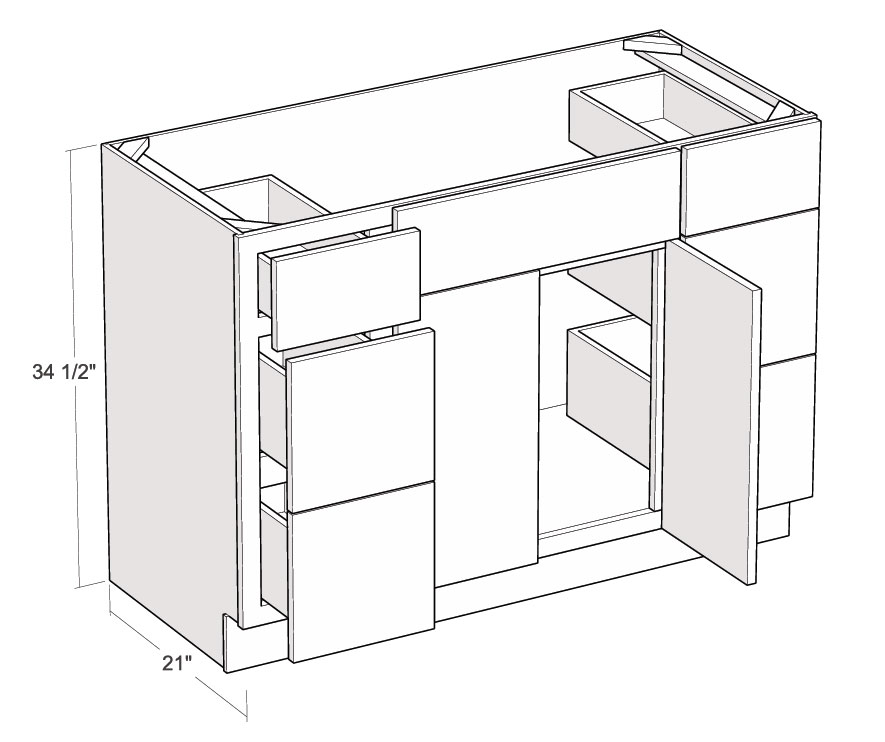 34 1/2"

21"