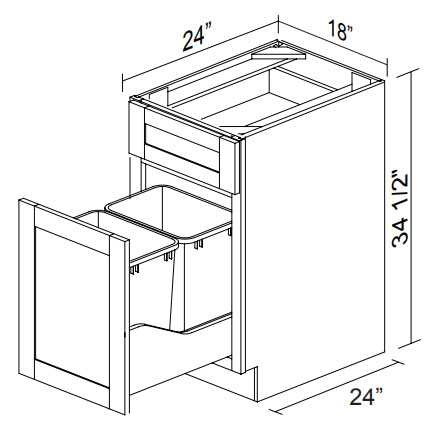 24”
18”
34 1/2”
24”