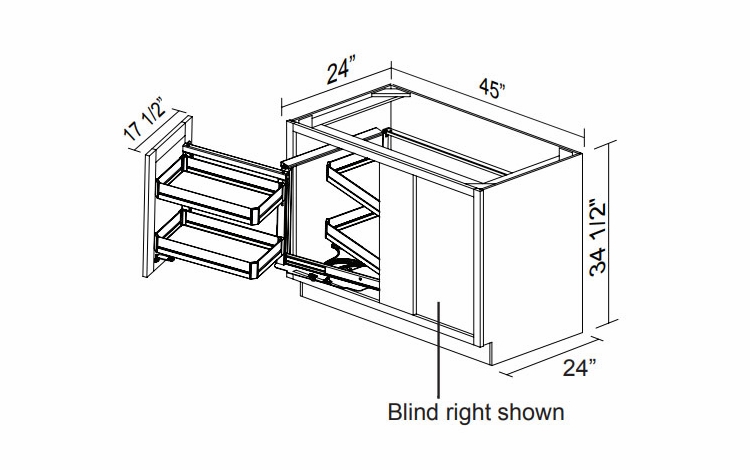 17 1/2"

24"

45"

34 1/2"

24"

Blind right shown