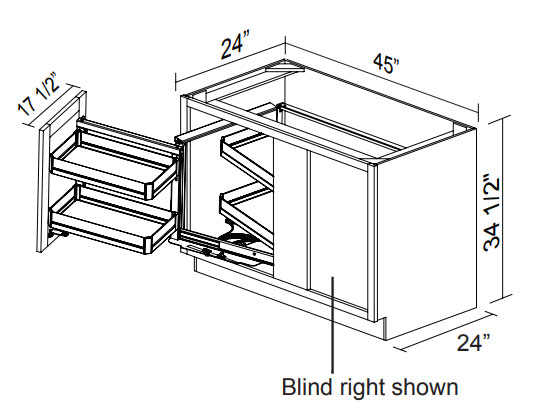 17 1/2"

24"

45"

34 1/2"

24"

Blind right shown