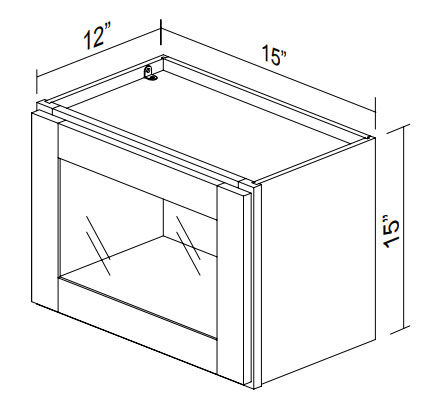 12"

15"

15"