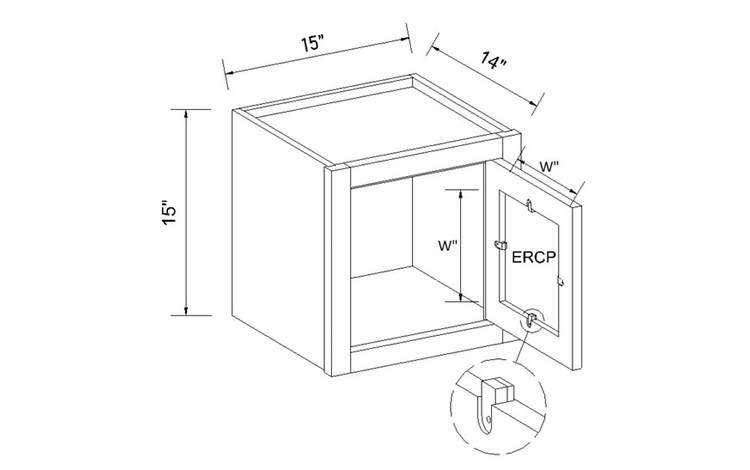 15"

14"

15"

W"

W"

ERCP