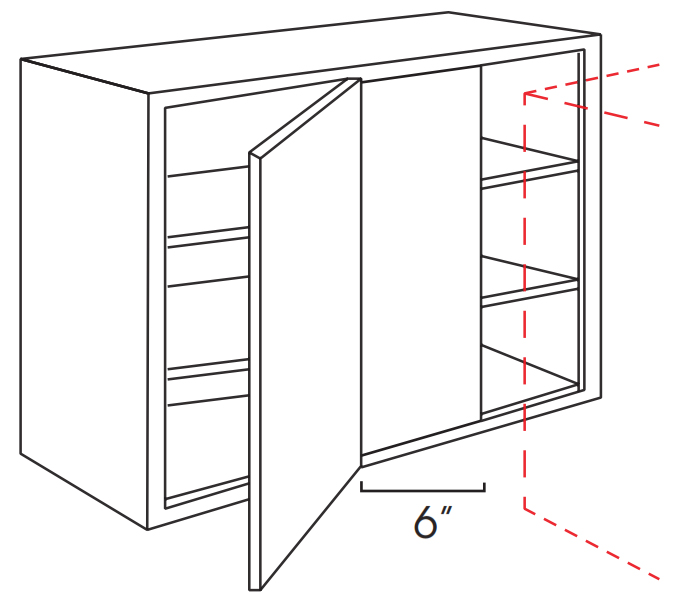 6″